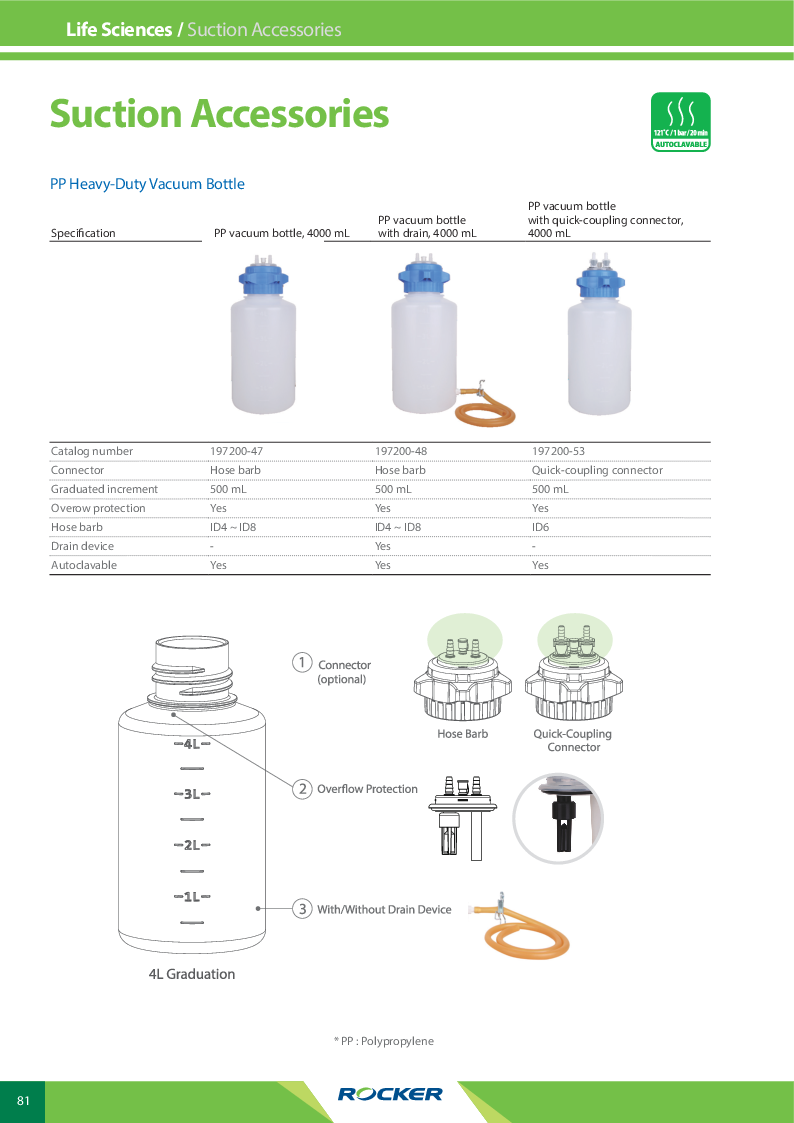 Life Sciences / Suction Accessories

Suction Accessories

121°C / 1 bar / 20 min
AUTOCLAVABLE

PP Heavy-Duty Vacuum Bottle

| Specification | PP vacuum bottle, 4000 mL | PP vacuum bottle with drain, 4000 mL | PP vacuum bottle with quick-coupling connector, 4000 mL |
|---|---|---|---|
| Catalog number | 197200-47 | 197200-48 | 197200-53 |
| Connector | Hose barb | Hose barb | Quick-coupling connector |
| Graduated increment | 500 mL | 500 mL | 500 mL |
| Overow protection | Yes | Yes | Yes |
| Hose barb | ID4 ~ ID8 | ID4 ~ ID8 | ID6 |
| Drain device | - | Yes | - |
| Autoclavable | Yes | Yes | Yes |

4L
3L
2L
1L
4L Graduation

1 Connector (optional)
Hose Barb
Quick-Coupling Connector

2 Overflow Protection

3 With/Without Drain Device

* PP : Polypropylene

81

ROCKER