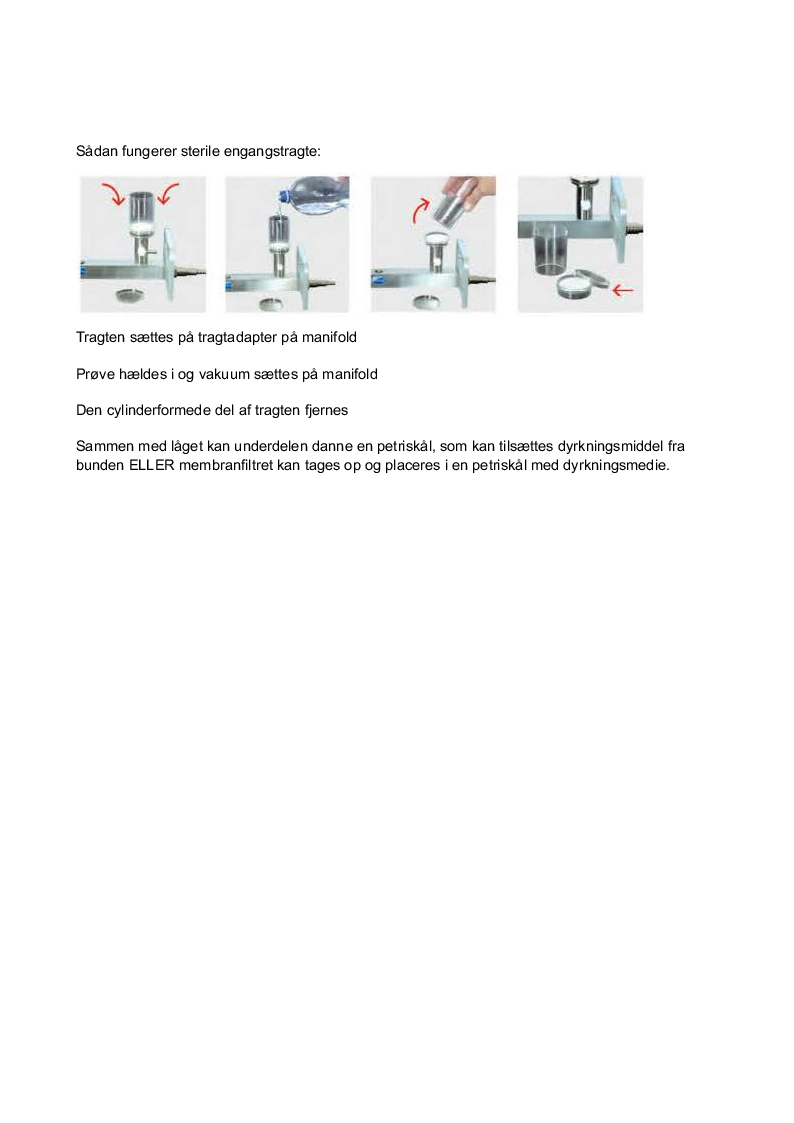 Sådan fungerer sterile engangstragte:

Tragten sættes på tragtadapter på manifold

Prøve hældes i og vakuum sættes på manifold

Den cylinderformede del af tragten fjernes

Sammen med låget kan underdelen danne en petriskål, som kan tilsættes dyrkningsmiddel fra bunden ELLER membranfiltret kan tages op og placeres i en petriskål med dyrkningsmedie.